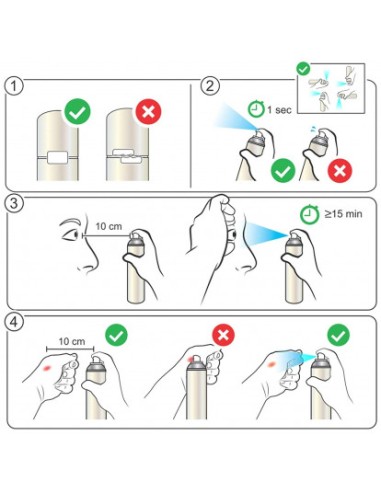 1

2

1 sec

3

10 cm

≥15 min

4

10 cm